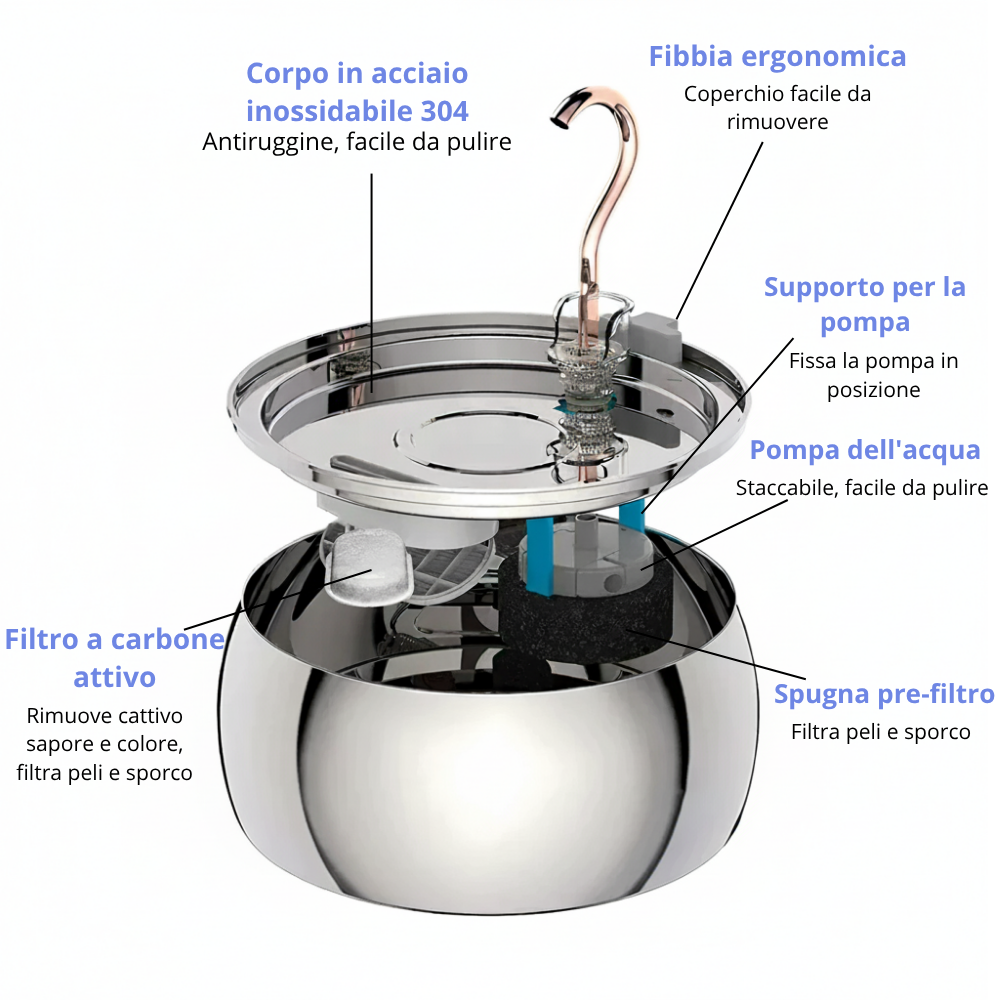 Corpo in acciaio inossidabile 304
Antiruggine, facile da pulire

Fibbia ergonomica
Coperchio facile da rimuovere

Supporto per la pompa
Fissa la pompa in posizione

Pompa dell'acqua
Staccabile, facile da pulire

Filtro a carbone attivo
Rimuove cattivo sapore e colore, filtra peli e sporco

Spugna pre-filtro
Filtra peli e sporco