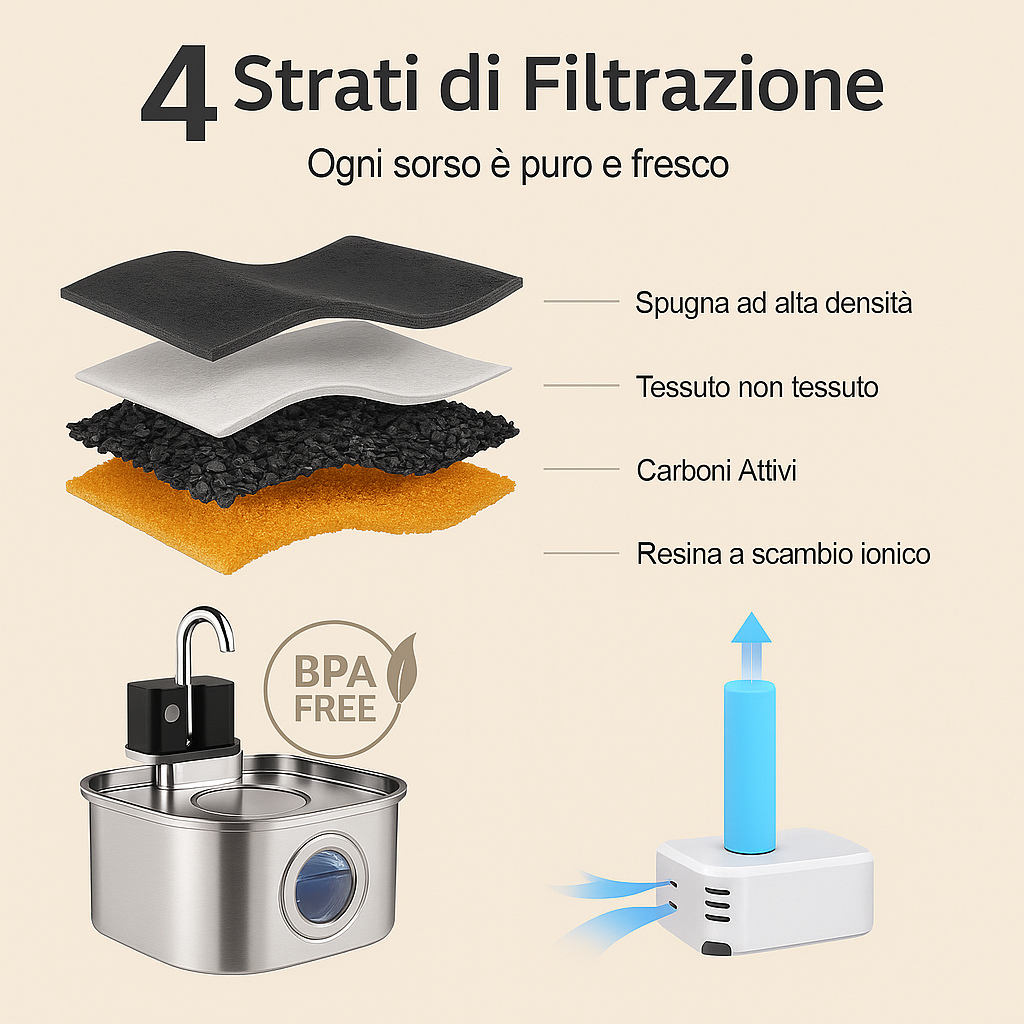 4 Strati di Filtrazione

Ogni sorso è puro e fresco

Spugna ad alta densità

Tessuto non tessuto

Carboni Attivi

Resina a scambio ionico

BPA FREE